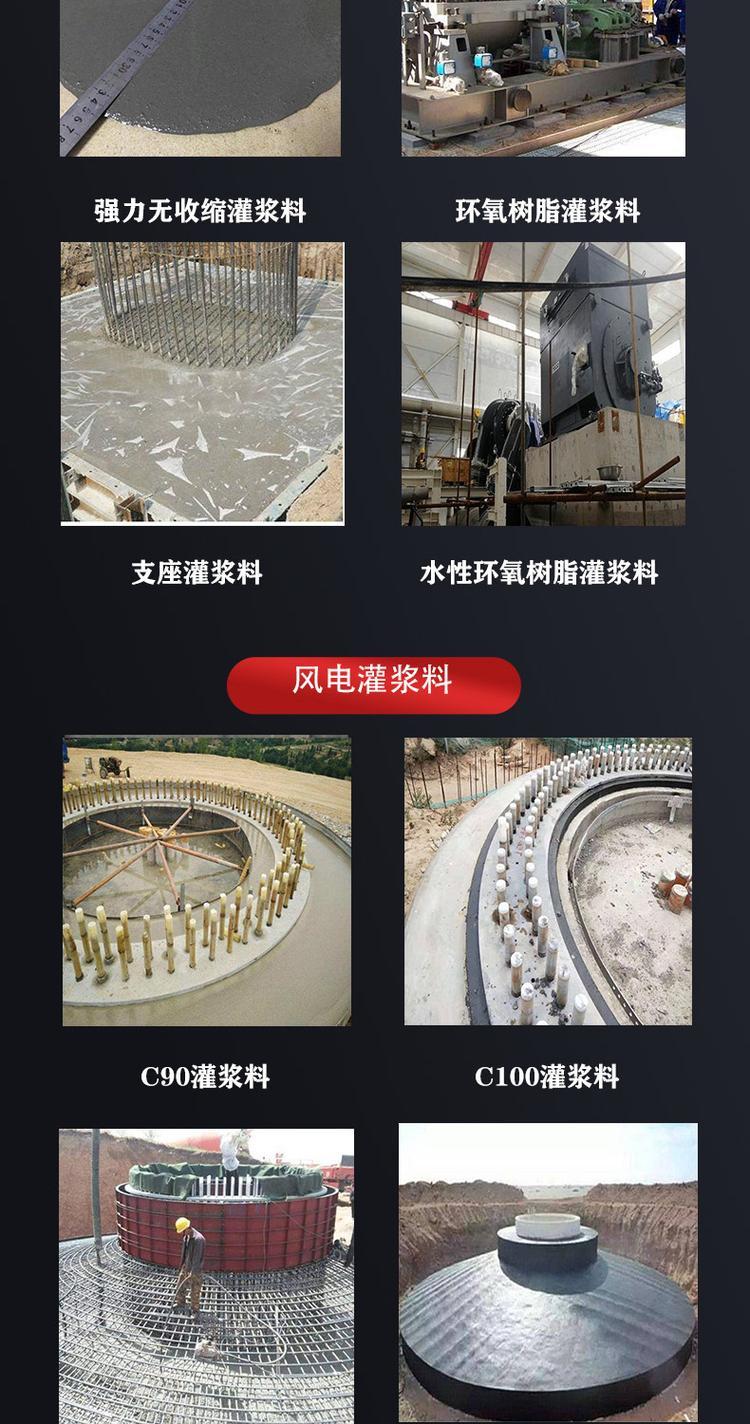 强力无收缩灌浆料

环氧树脂灌浆料

支座灌浆料

水性环氧树脂灌浆料

风电灌浆料

C90灌浆料

C100灌浆料