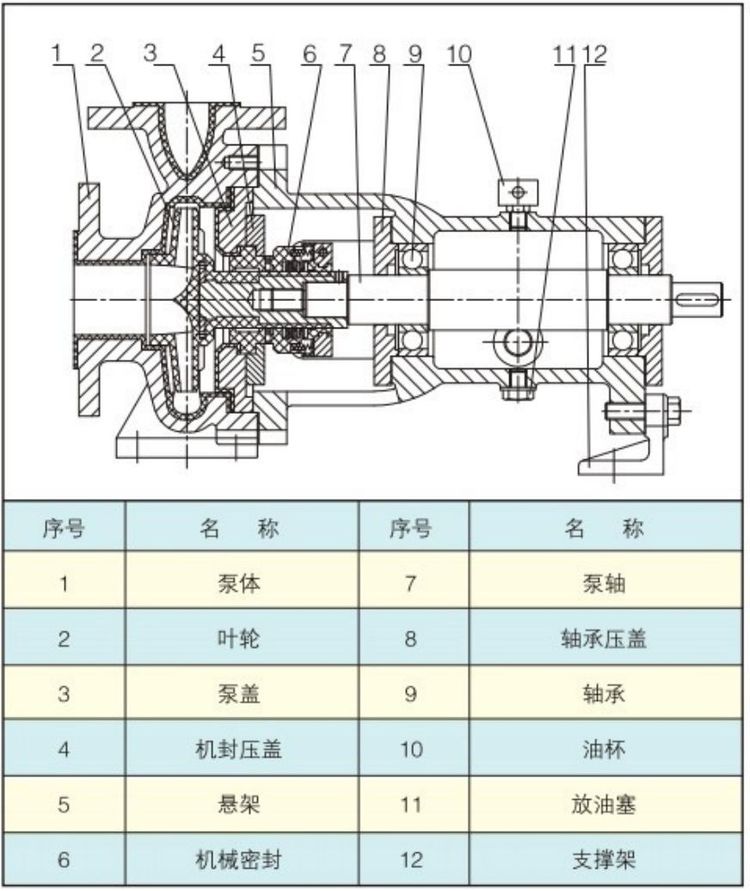 1 2 3 4 5 6 7 8 9 10 11 12

| 序号 | 名　称 | 序号 | 名　称 |
|---|---|---|---|
| 1 | 泵体 | 7 | 泵轴 |
| 2 | 叶轮 | 8 | 轴承压盖 |
| 3 | 泵盖 | 9 | 轴承 |
| 4 | 机封压盖 | 10 | 油杯 |
| 5 | 悬架 | 11 | 放油塞 |
| 6 | 机械密封 | 12 | 支撑架 |