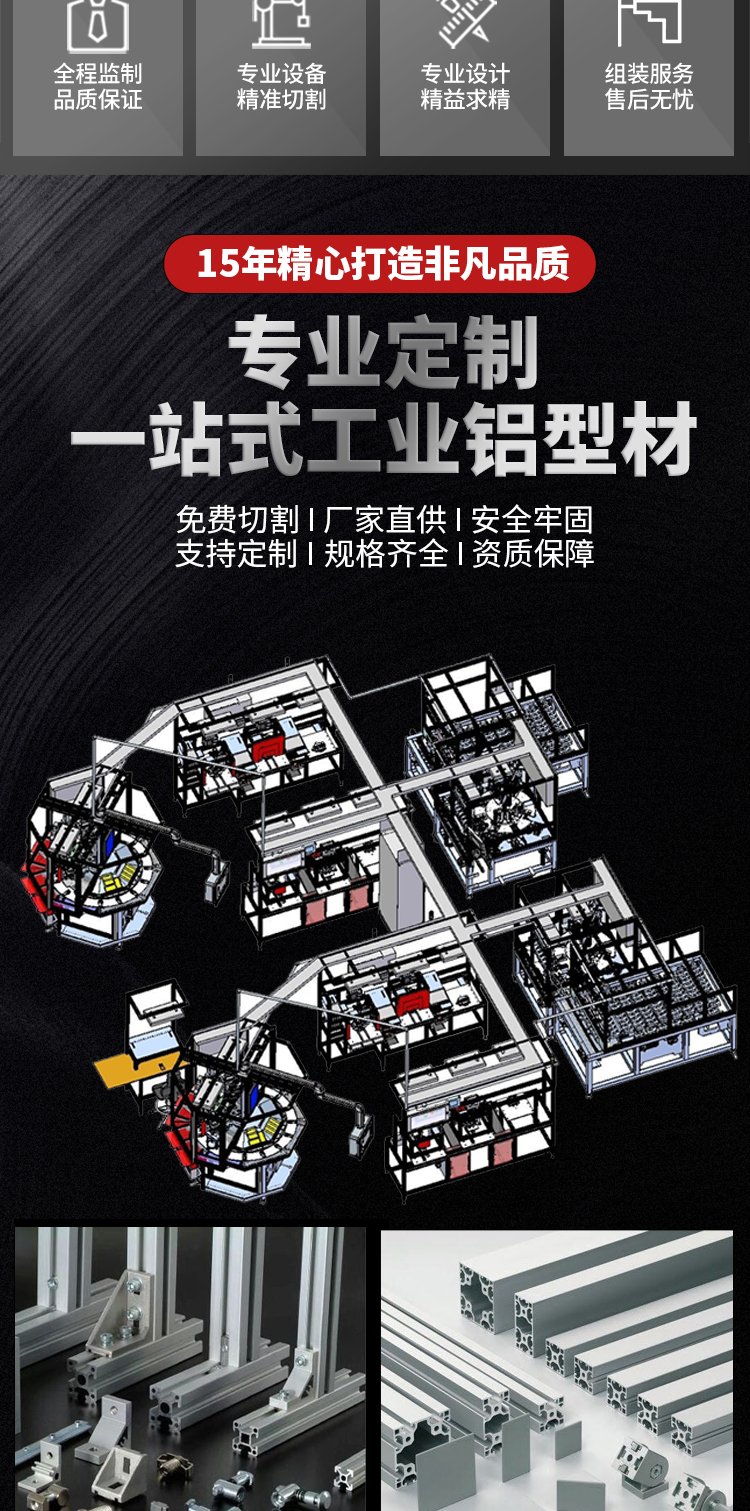 全程监制
品质保证

专业设备
精准切割

专业设计
精益求精

组装服务
售后无忧

15年精心打造非凡品质

专业定制
一站式工业铝型材

免费切割 | 厂家直供 | 安全牢固
支持定制 | 规格齐全 | 资质保障