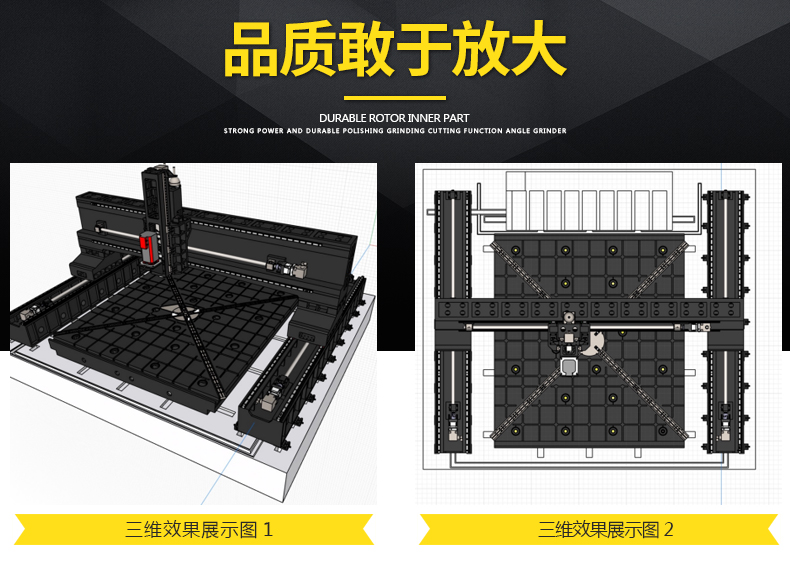 品质敢于放大

DURABLE ROTOR INNER PART

STRONG POWER AND DURABLE POLISHING GRINDING CUTTING FUNCTION ANGLE GRINDER

三维效果展示图 1

三维效果展示图 2