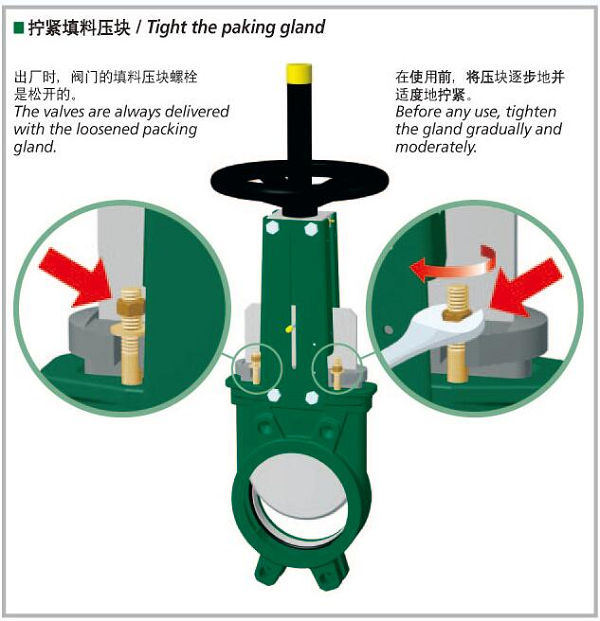 ■ 拧紧填料压块 / Tight the paking gland

出厂时，阀门的填料压块螺栓是松开的。
The valves are always delivered with the loosened packing gland.

在使用前，将压块逐步地并适度地拧紧。
Before any use, tighten the gland gradually and moderately.