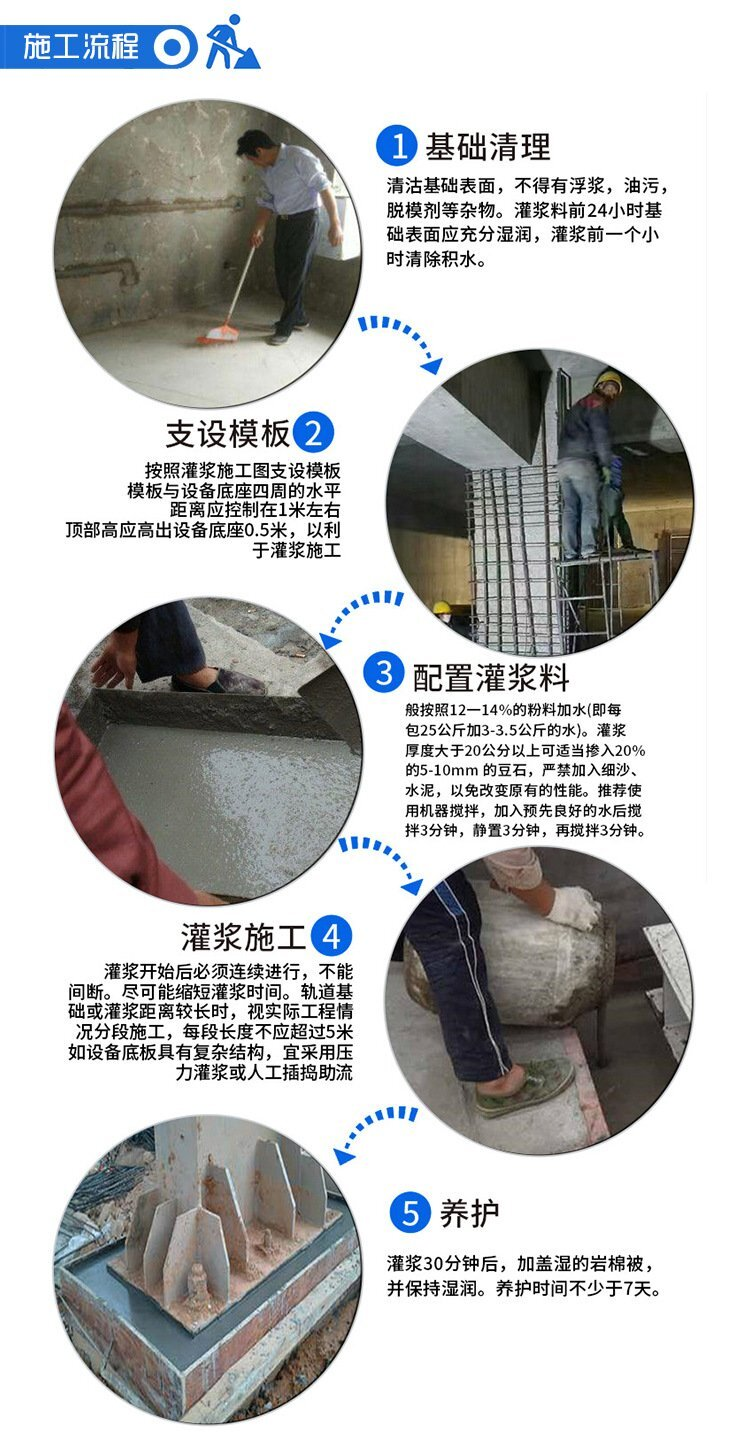 施工流程

1 基础清理

清洁基础表面，不得有浮浆，油污，脱模剂等杂物。灌浆料前24小时基础表面应充分湿润，灌浆前一个小时清除积水。

支设模板 2

按照灌浆施工图支设模板
模板与设备底座四周的水平距离应控制在1米左右
顶部高应高出设备底座0.5米，以利于灌浆施工

3 配置灌浆料

般按照12—14%的粉料加水(即每包25公斤加3-3.5公斤的水)。灌浆厚度大于20公分以上可适当掺入20%的5-10mm 的豆石，严禁加入细沙、水泥，以免改变原有的性能。推荐使用机器搅拌，加入预先良好的水后搅拌3分钟，静置3分钟，再搅拌3分钟。

灌浆施工 4

灌浆开始后必须连续进行，不能间断。尽可能缩短灌浆时间。轨道基础或灌浆距离较长时，视实际工程情况分段施工，每段长度不应超过5米
如设备底板具有复杂结构，宜采用压力灌浆或人工插捣助流

5 养护

灌浆30分钟后，加盖湿的岩棉被，并保持湿润。养护时间不少于7天。