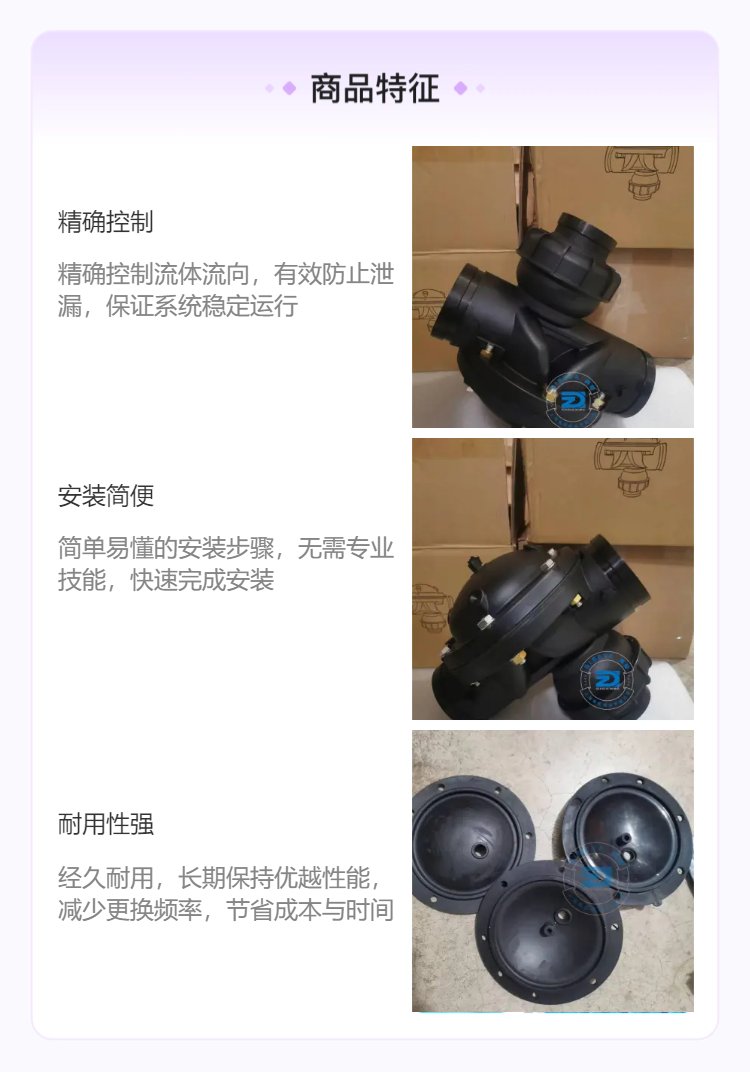 商品特征

精确控制

精确控制流体流向，有效防止泄漏，保证系统稳定运行

安装简便

简单易懂的安装步骤，无需专业技能，快速完成安装

耐用性强

经久耐用，长期保持优越性能，减少更换频率，节省成本与时间