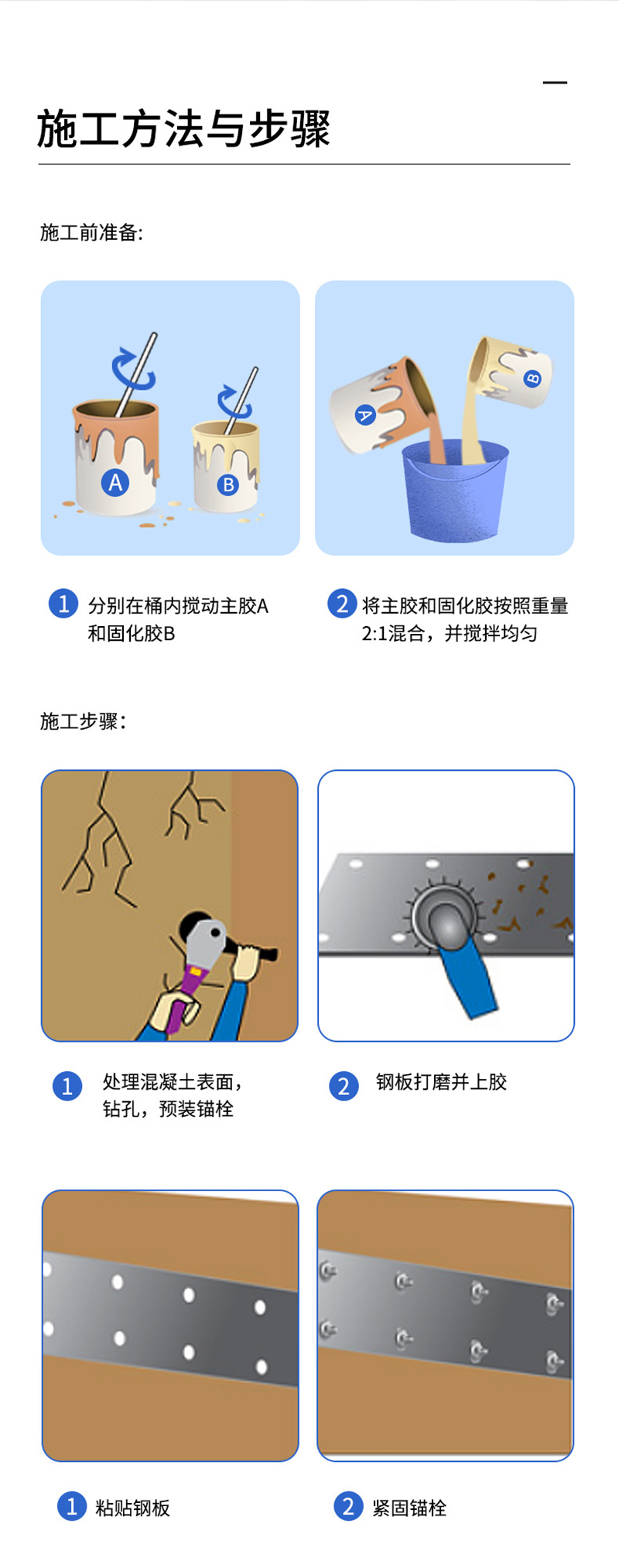 施工方法与步骤

施工前准备:

A

B

A

B

1 分别在桶内搅动主胶A和固化胶B

2 将主胶和固化胶按照重量2:1混合，并搅拌均匀

施工步骤:

1 处理混凝土表面，钻孔，预装锚栓

2 钢板打磨并上胶

1 粘贴钢板

2 紧固锚栓