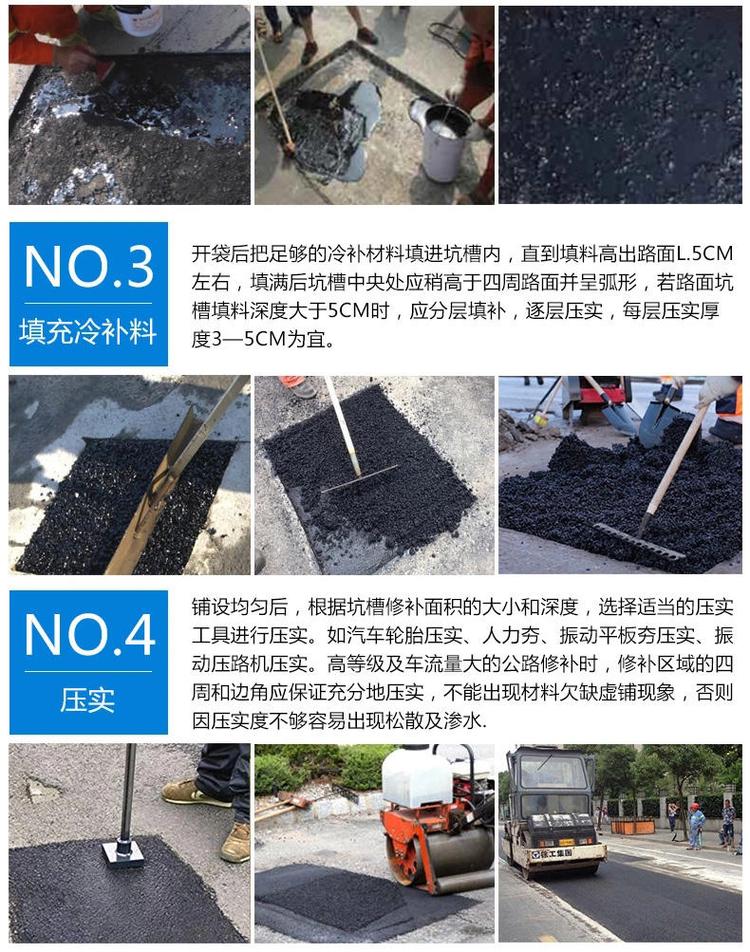 NO.3
填充冷补料

开袋后把足够的冷补材料填进坑槽内，直到填料高出路面L.5CM左右，填满后坑槽中央处应稍高于四周路面并呈弧形，若路面坑槽填料深度大于5CM时，应分层填补，逐层压实，每层压实厚度3—5CM为宜。

NO.4
压实

铺设均匀后，根据坑槽修补面积的大小和深度，选择适当的压实工具进行压实。如汽车轮胎压实、人力夯、振动平板夯压实、振动压路机压实。高等级及车流量大的公路修补时，修补区域的四周和边角应保证充分地压实，不能出现材料欠缺虚铺现象，否则因压实度不够容易出现松散及渗水.

徐工集团