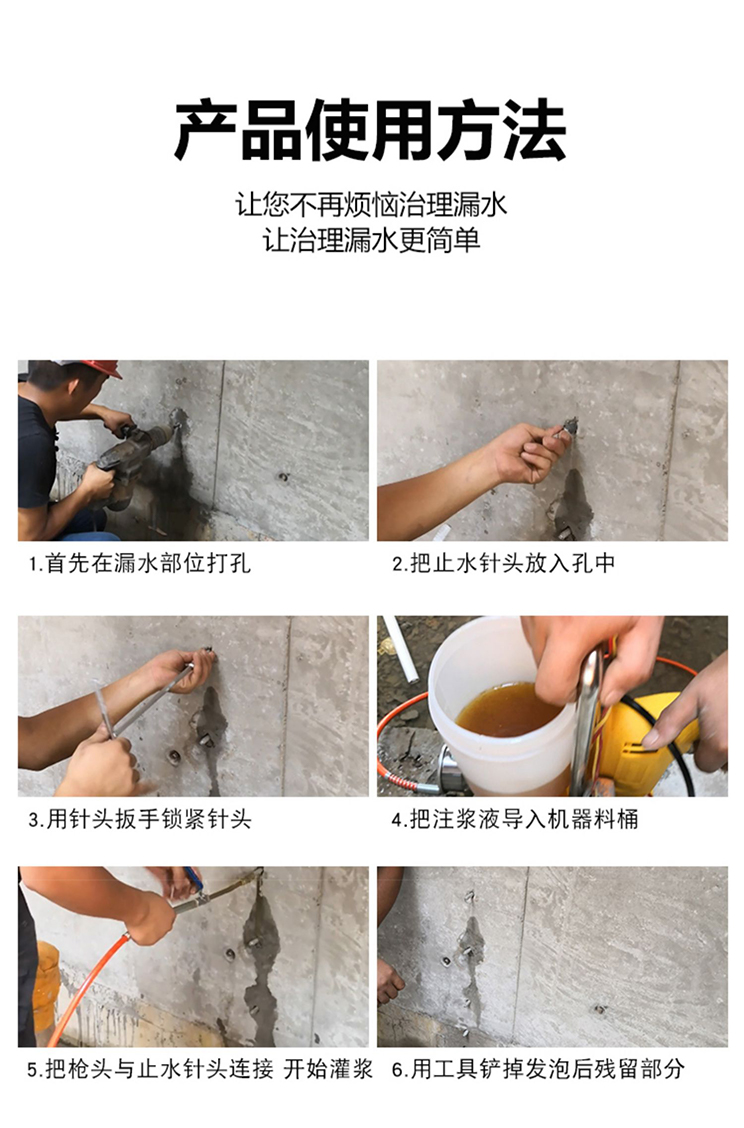 产品使用方法

让您不再烦恼治理漏水
让治理漏水更简单

1.首先在漏水部位打孔

2.把止水针头放入孔中

3.用针头扳手锁紧针头

4.把注浆液导入机器料桶

5.把枪头与止水针头连接 开始灌浆

6.用工具铲掉发泡后残留部分