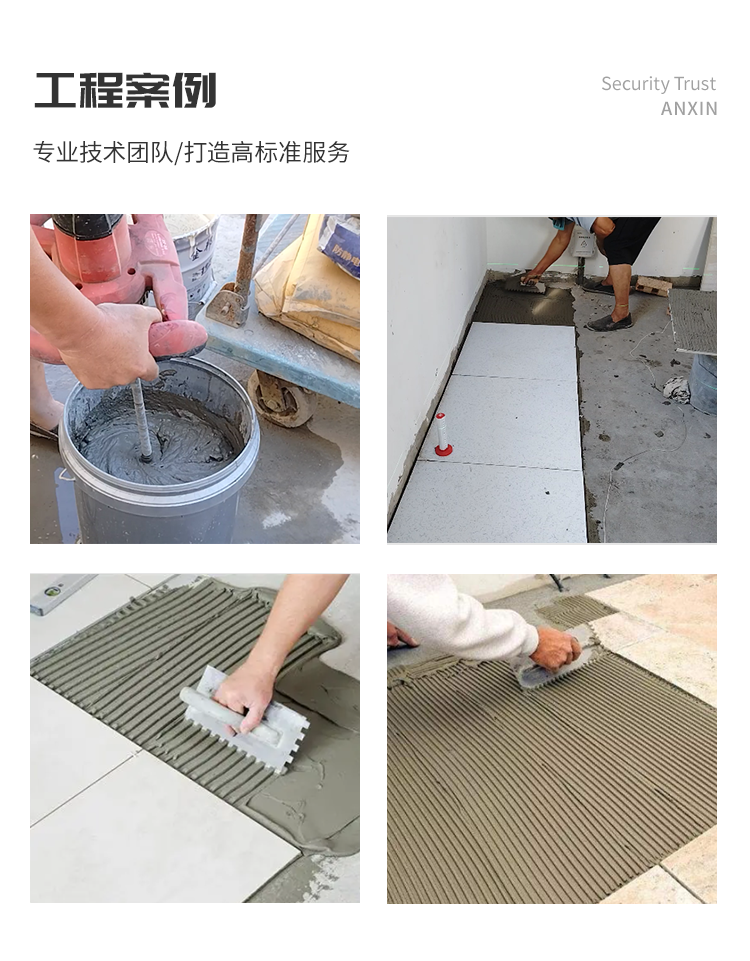 工程案例

Security Trust
ANXIN

专业技术团队/打造高标准服务