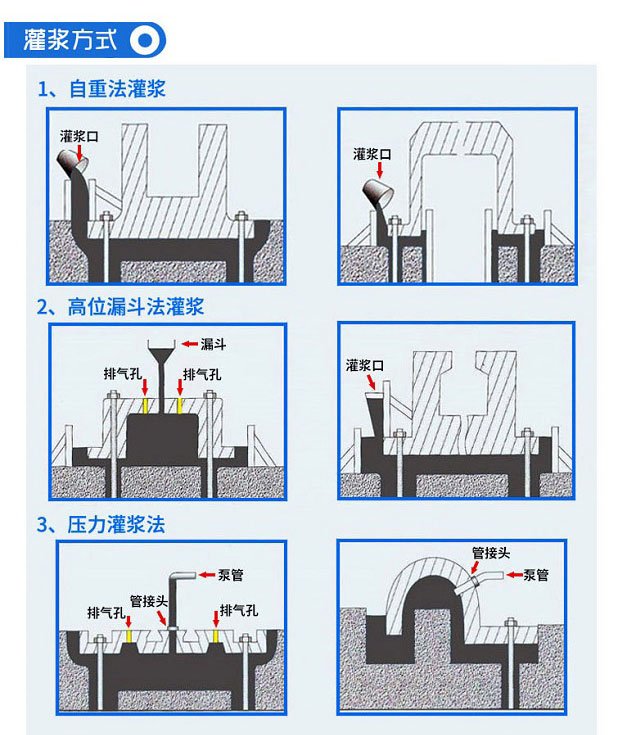 灌浆方式

1、自重法灌浆

灌浆口

灌浆口

2、高位漏斗法灌浆

漏斗

排气孔

排气孔

灌浆口

3、压力灌浆法

泵管

管接头

排气孔

排气孔

管接头

泵管