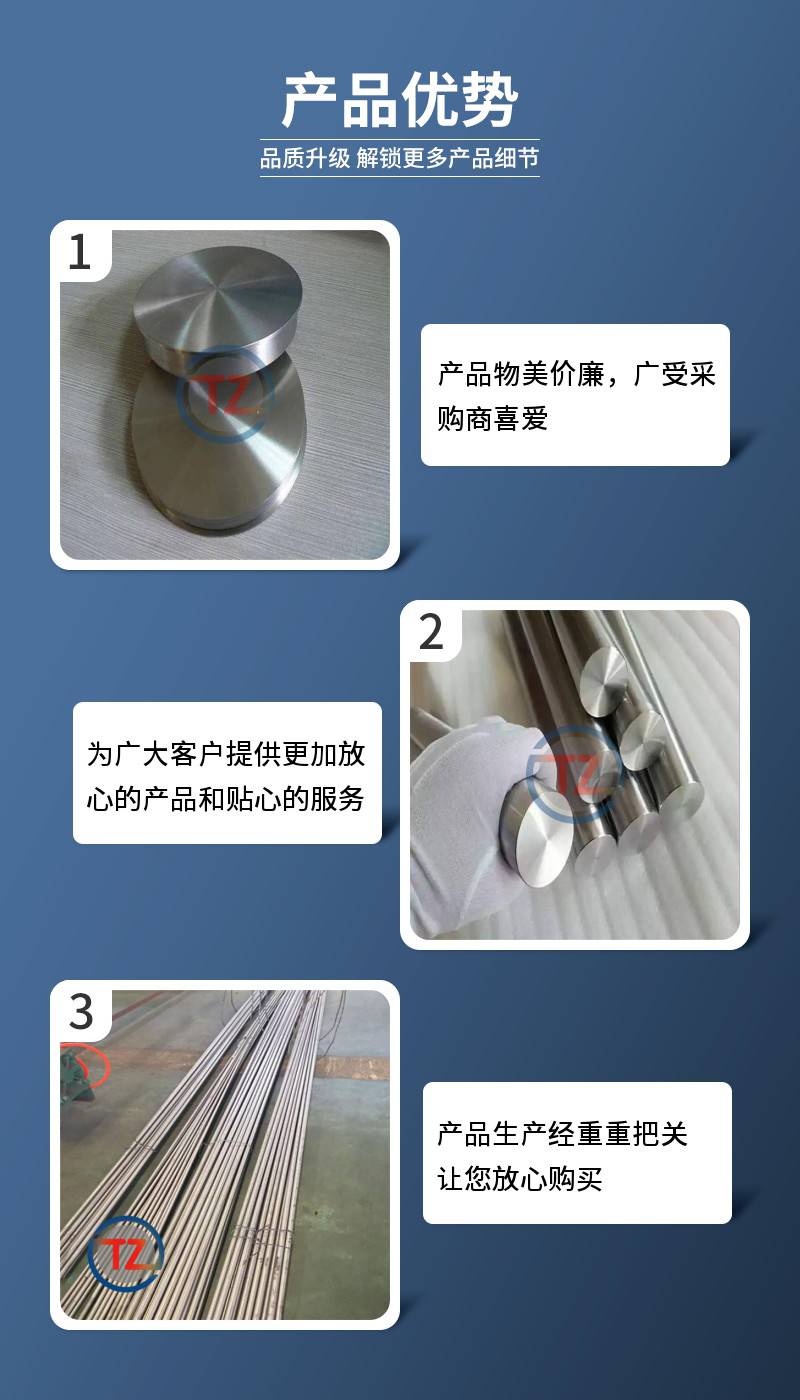 产品优势
品质升级 解锁更多产品细节

1
TZ

产品物美价廉，广受采购商喜爱

2
TZ

为广大客户提供更加放心的产品和贴心的服务

3
TZ

产品生产经重重把关
让您放心购买