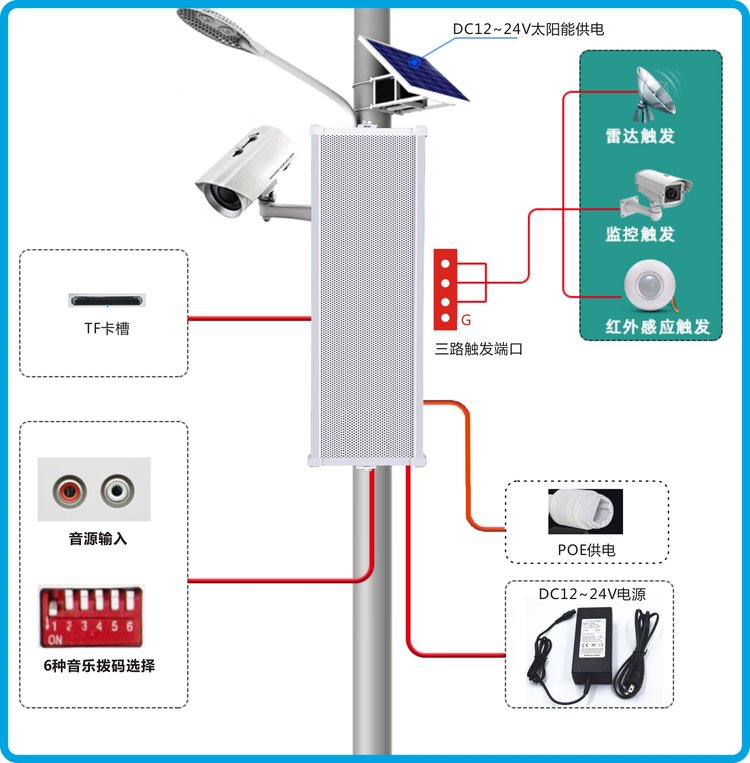 DC12~24V太阳能供电

雷达触发

监控触发

红外感应触发

G

三路触发端口

TF卡槽

音源输入

1 2 3 4 5 6
ON

6种音乐拨码选择

POE供电

DC12~24V电源