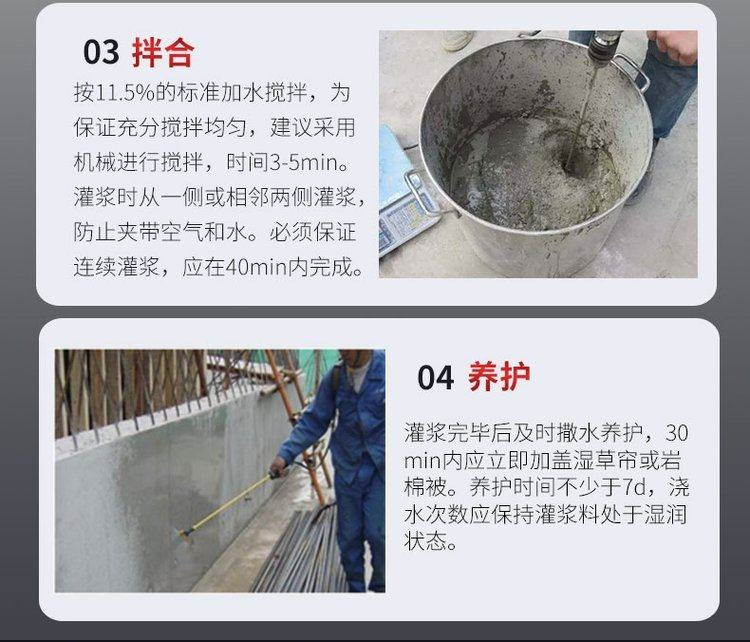 03 拌合

按11.5%的标准加水搅拌，为保证充分搅拌均匀，建议采用机械进行搅拌，时间3-5min。灌浆时从一侧或相邻两侧灌浆，防止夹带空气和水。必须保证连续灌浆，应在40min内完成。

04 养护

灌浆完毕后及时撒水养护，30min内应立即加盖湿草帘或岩棉被。养护时间不少于7d，浇水次数应保持灌浆料处于湿润状态。