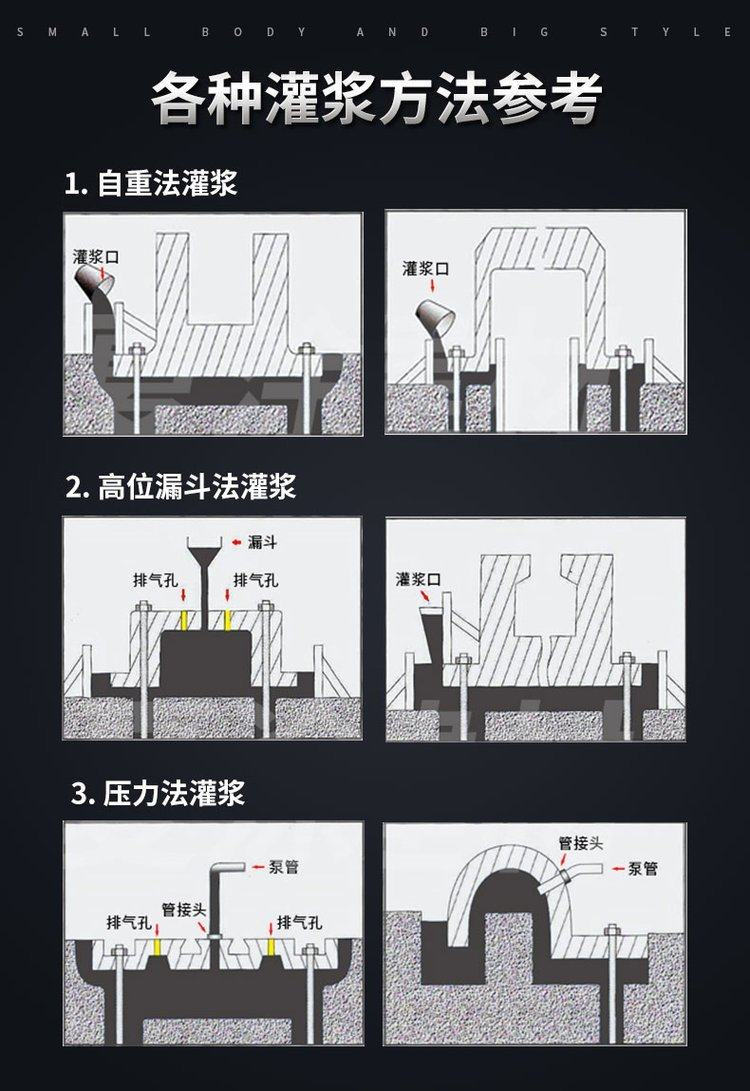 SMALL BODY AND BIG STYLE

各种灌浆方法参考

1. 自重法灌浆

灌浆口

灌浆口

2. 高位漏斗法灌浆

漏斗

排气孔

排气孔

灌浆口

3. 压力法灌浆

泵管

管接头

排气孔

排气孔

管接头

泵管