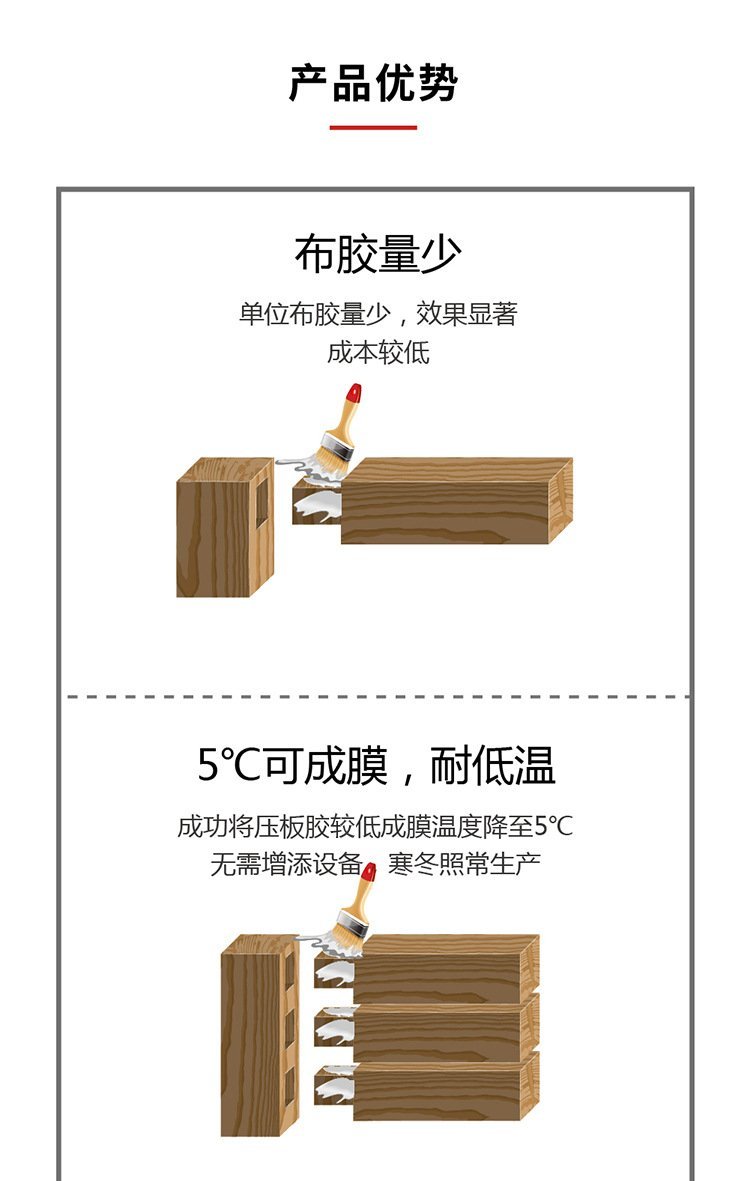 产品优势

布胶量少

单位布胶量少，效果显著
成本较低

5℃可成膜，耐低温

成功将压板胶较低成膜温度降至5℃
无需增添设备，寒冬照常生产