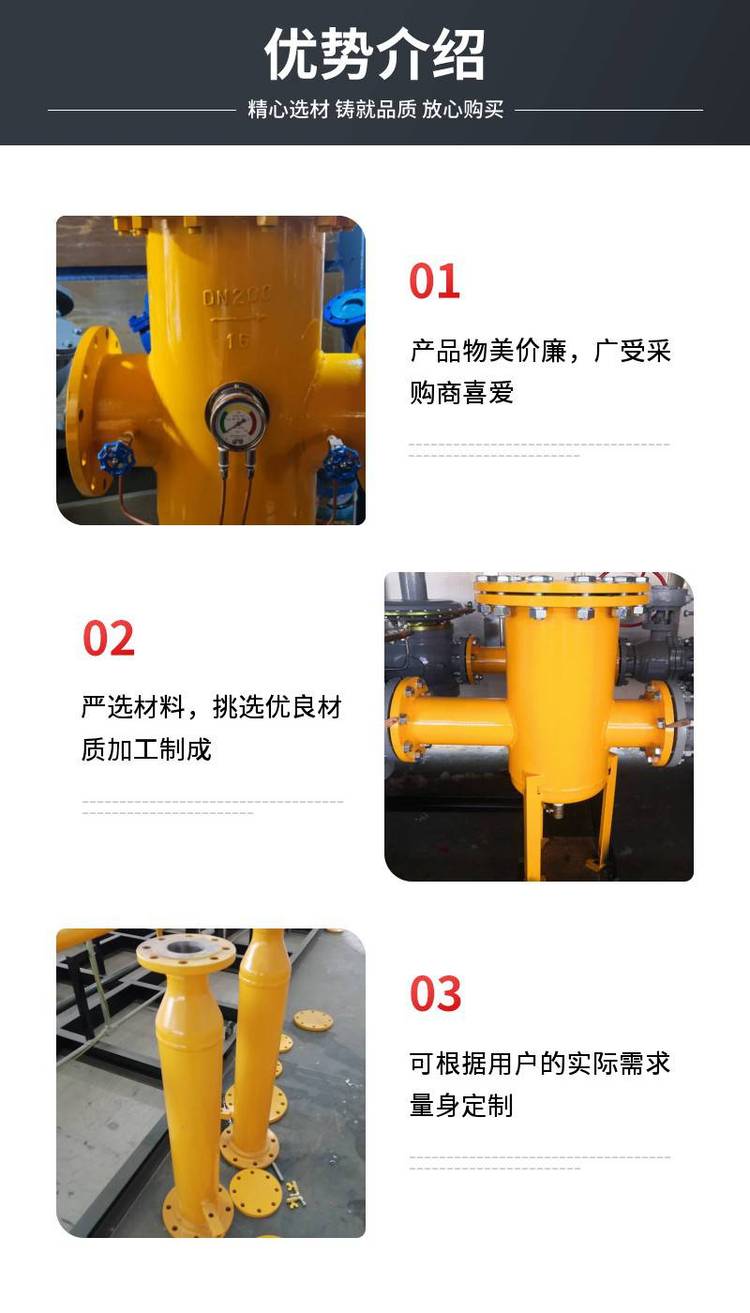 优势介绍

精心选材 铸就品质 放心购买

DN200
16

01

产品物美价廉，广受采购商喜爱

02

严选材料，挑选优良材质加工制成

03

可根据用户的实际需求量身定制