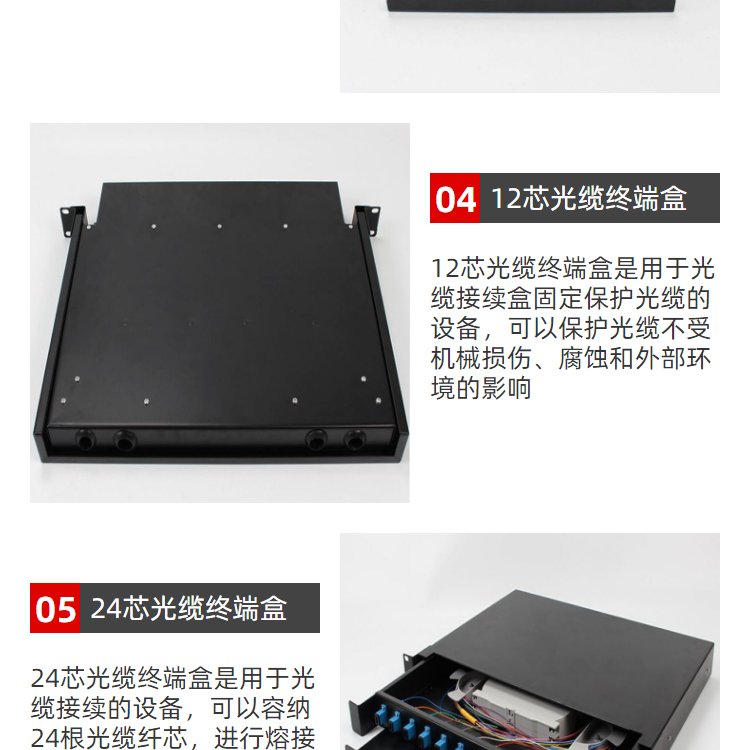 04 12芯光缆终端盒

12芯光缆终端盒是用于光缆接续盒固定保护光缆的设备，可以保护光缆不受机械损伤、腐蚀和外部环境的影响

05 24芯光缆终端盒

24芯光缆终端盒是用于光缆接续的设备，可以容纳24根光缆纤芯，进行熔接