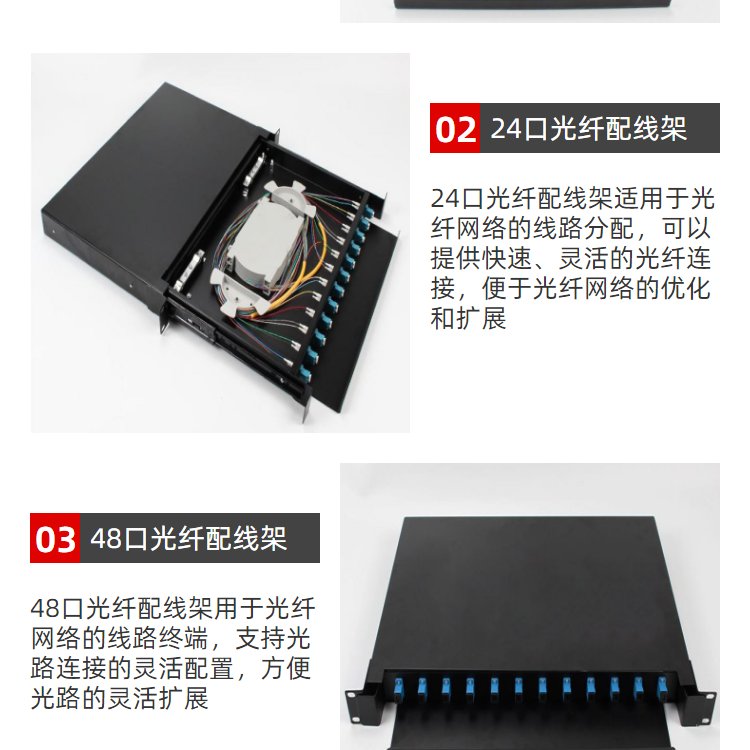 02 24口光纤配线架

24口光纤配线架适用于光纤网络的线路分配，可以提供快速、灵活的光纤连接，便于光纤网络的优化和扩展

03 48口光纤配线架

48口光纤配线架用于光纤网络的线路终端，支持光路连接的灵活配置，方便光路的灵活扩展